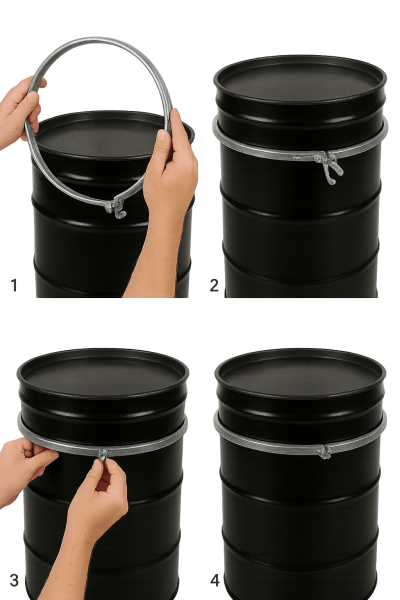 1

2

3

4